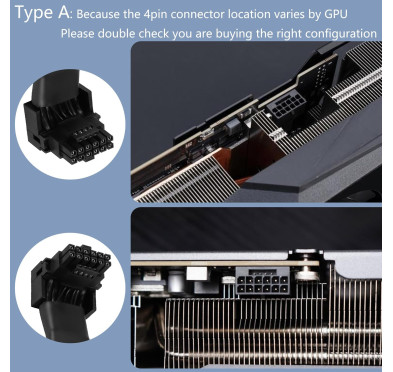 Type A: Because the 4pin connector location varies by GPU
Please double check you are buying the right configuration